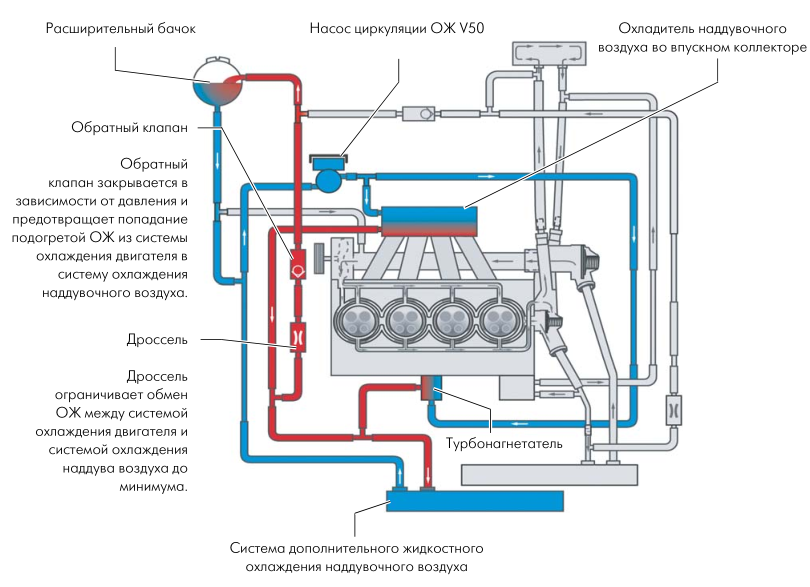 Расширительный бачок

Насос циркуляции ОЖ V50

Охладитель наддувочного воздуха во впускном коллекторе

Обратный клапан

Обратный клапан закрывается в зависимости от давления и предотвращает попадание подогретой ОЖ из системы охлаждения двигателя в систему охлаждения наддувочного воздуха.

Дроссель

Дроссель ограничивает обмен ОЖ между системой охлаждения двигателя и системой охлаждения наддува воздуха до минимума.

Турбонагнетатель

Система дополнительного жидкостного охлаждения наддувочного воздуха