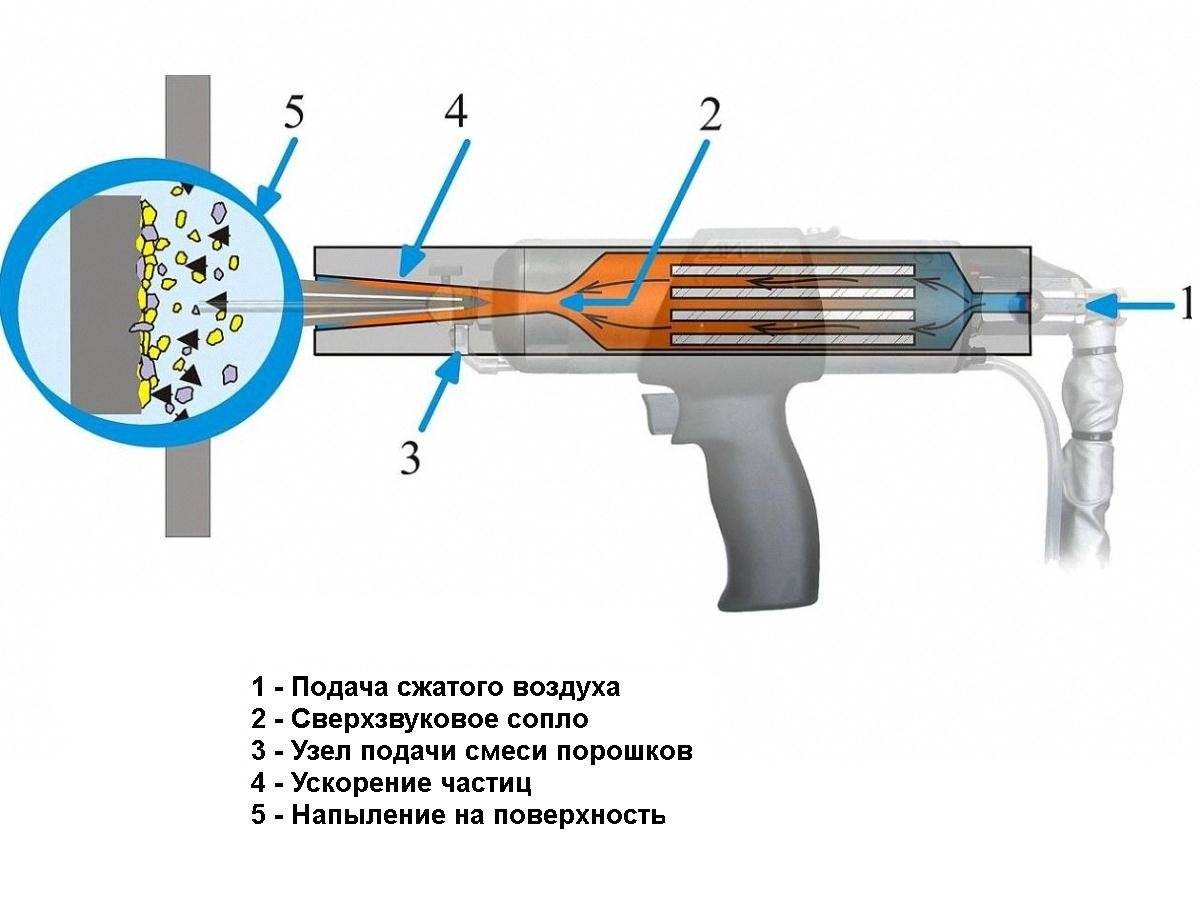 5
4
2
1
3

1 - Подача сжатого воздуха
2 - Сверхзвуковое сопло
3 - Узел подачи смеси порошков
4 - Ускорение частиц
5 - Напыление на поверхность