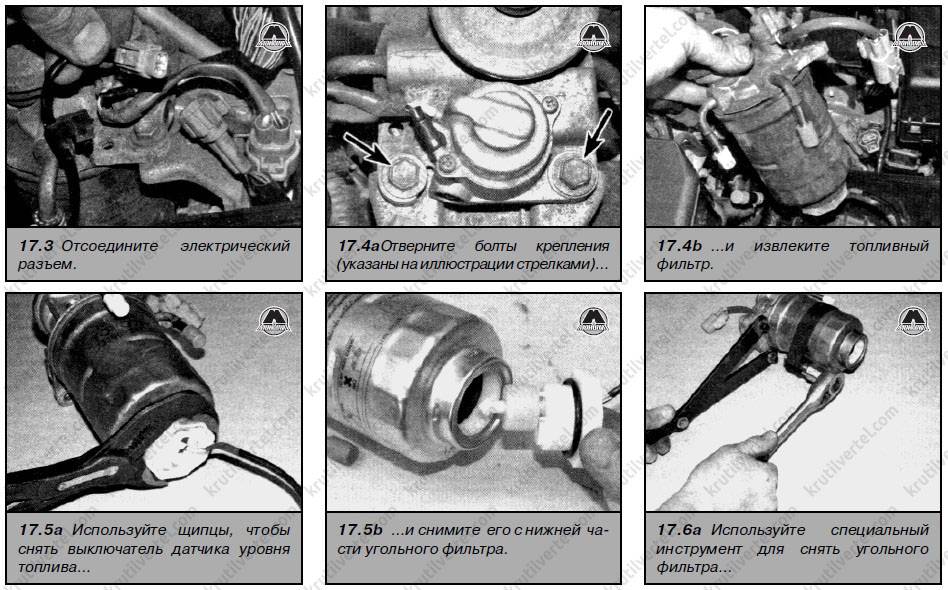 17.3 Отсоедините электрический разъем.

17.4a Отверните болты крепления (указаны на иллюстрации стрелками)...

17.4b ...и извлеките топливный фильтр.

17.5a Используйте щипцы, чтобы снять выключатель датчика уровня топлива...

17.5b ...и снимите его с нижней части угольного фильтра.

17.6a Используйте специальный инструмент для снять угольного фильтра...

krutilvertel.com