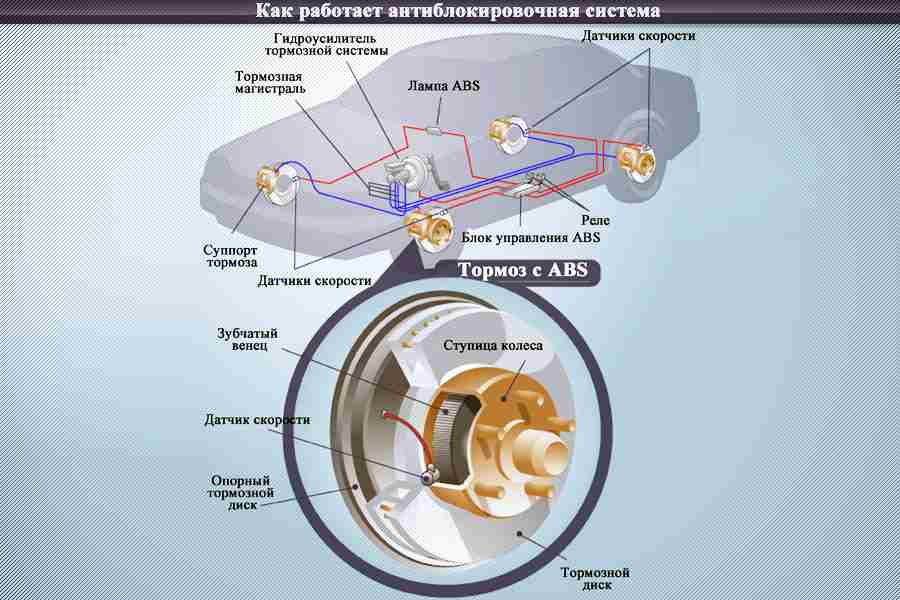 Как работает антиблокировочная система

Гидроусилитель тормозной системы

Датчики скорости

Тормозная магистраль

Лампа ABS

Реле

Блок управления ABS

Суппорт тормоза

Датчики скорости

Тормоз с ABS

Зубчатый венец

Ступица колеса

Датчик скорости

Опорный тормозной диск

Тормозной диск