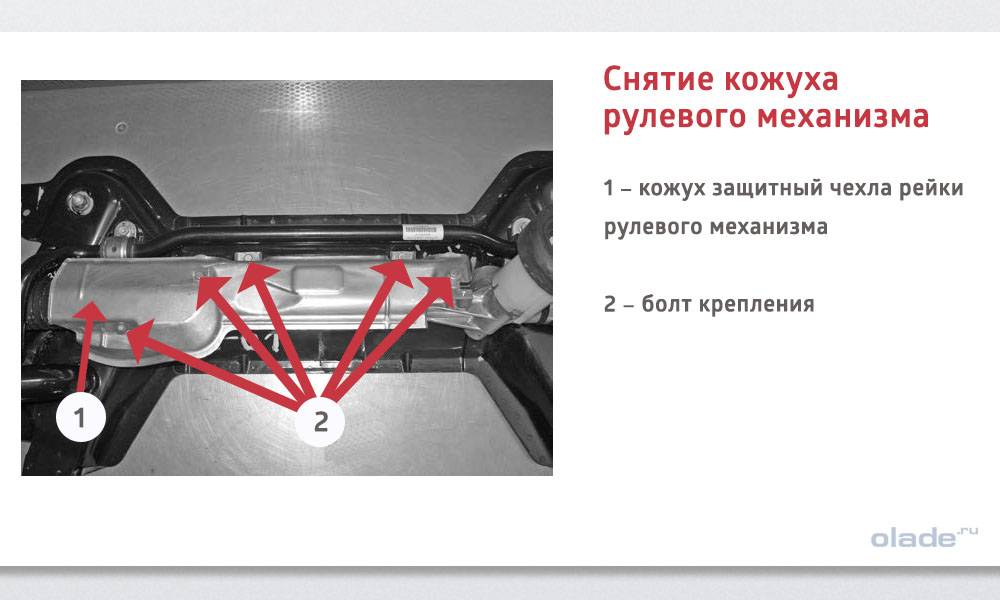 1

2

Снятие кожуха рулевого механизма

1 – кожух защитный чехла рейки рулевого механизма

2 – болт крепления

olade.ru