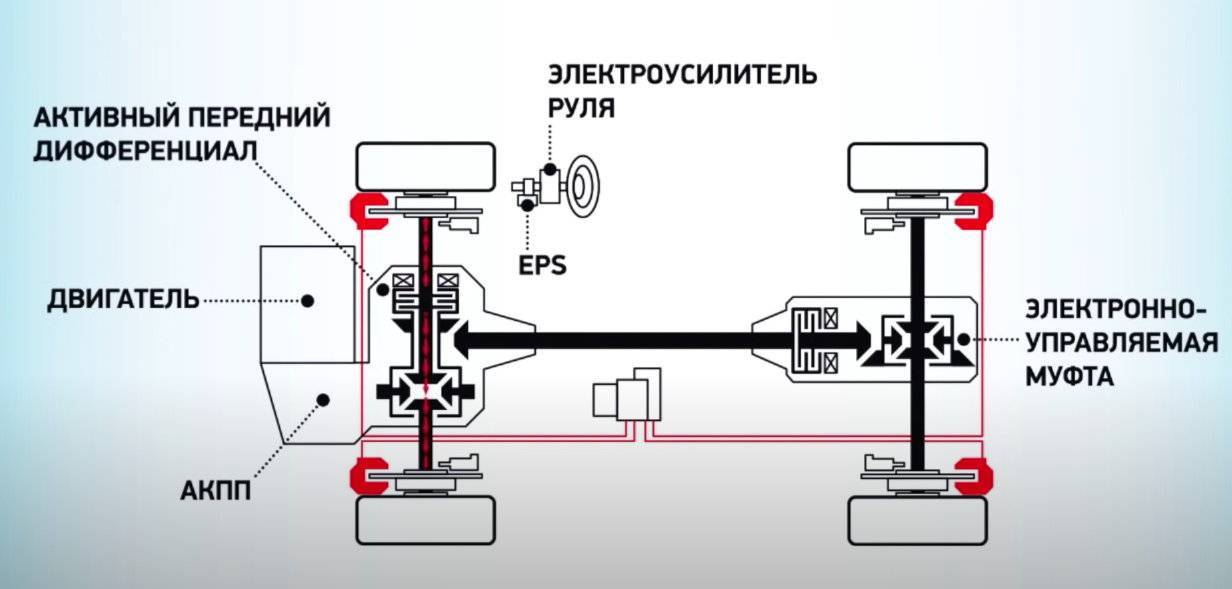 ЭЛЕКТРОУСИЛИТЕЛЬ РУЛЯ

АКТИВНЫЙ ПЕРЕДНИЙ ДИФФЕРЕНЦИАЛ

EPS

ДВИГАТЕЛЬ

ЭЛЕКТРОННО-УПРАВЛЯЕМАЯ МУФТА

АКПП