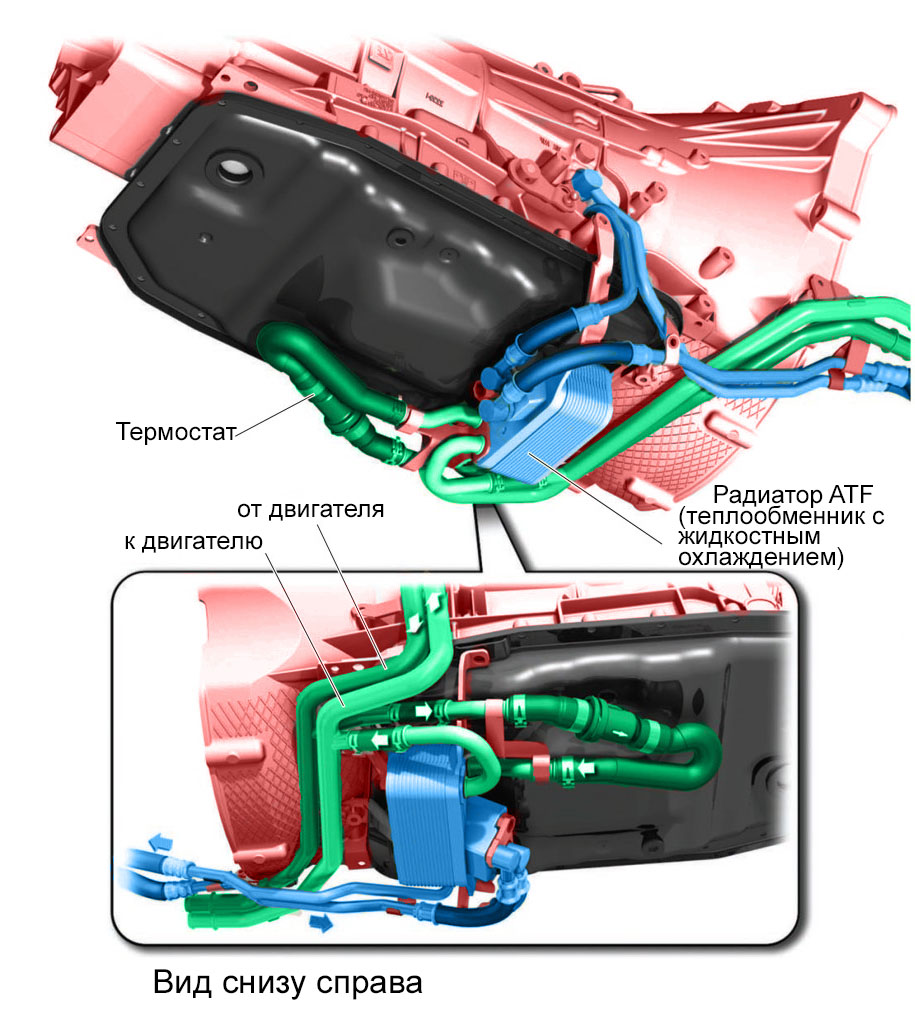 Термостат

Радиатор ATF (теплообменник с жидкостным охлаждением)

от двигателя

к двигателю

Вид снизу справа